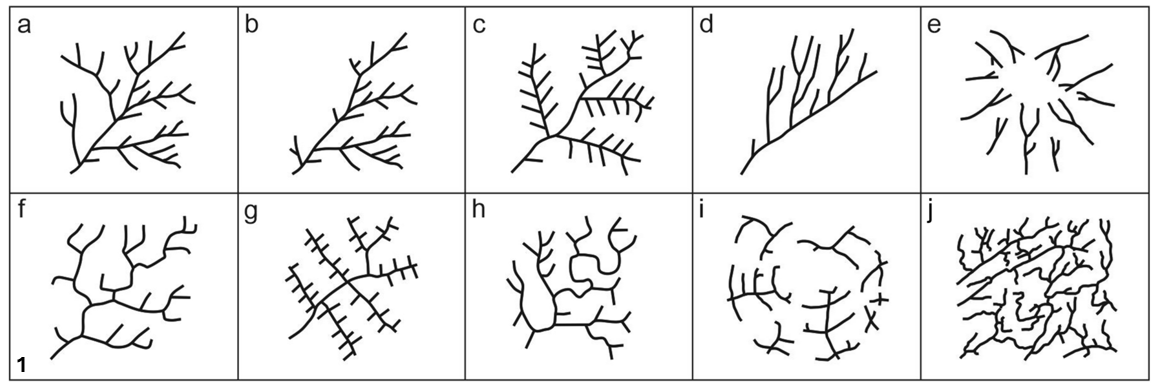 a
b
c
d
e
f
g
h
i
j
1